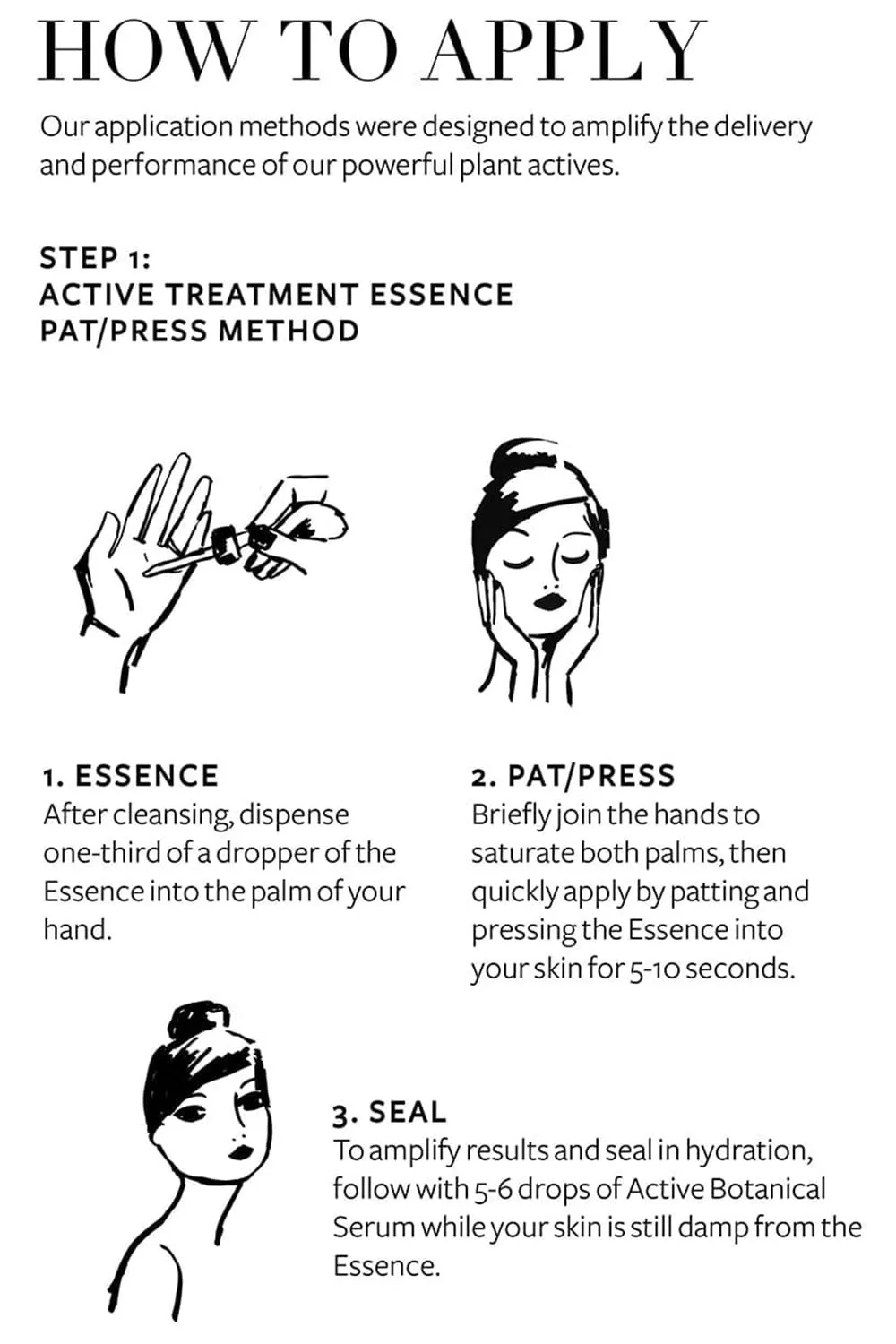 HOW TO APPLY

Our application methods were designed to amplify the delivery and performance of our powerful plant actives.

STEP 1:
ACTIVE TREATMENT ESSENCE
PAT/PRESS METHOD

1. ESSENCE
After cleansing, dispense one-third of a dropper of the Essence into the palm of your hand.

2. PAT/PRESS
Briefly join the hands to saturate both palms, then quickly apply by patting and pressing the Essence into your skin for 5-10 seconds.

3. SEAL
To amplify results and seal in hydration, follow with 5-6 drops of Active Botanical Serum while your skin is still damp from the Essence.